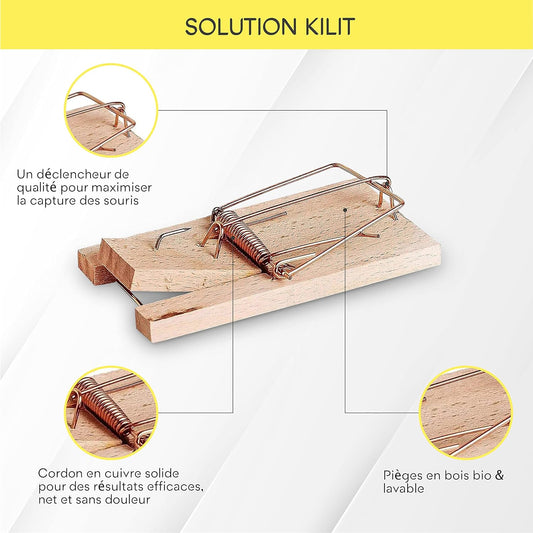 SOLUTION KILIT

Un déclencheur de qualité pour maximiser la capture des souris

Cordon en cuivre solide pour des résultats efficaces, net et sans douleur

Pièges en bois bio & lavable