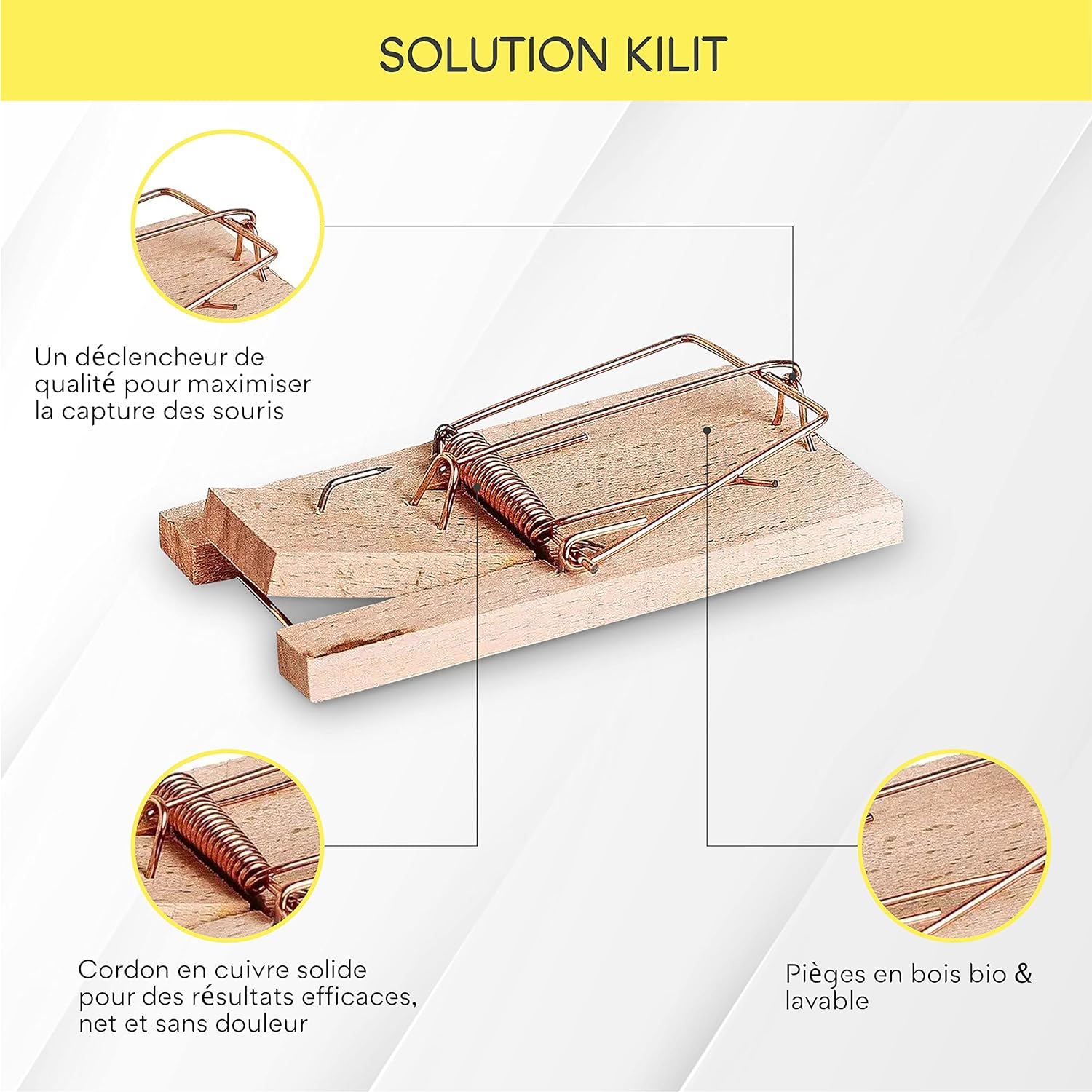 SOLUTION KILIT

Un déclencheur de qualité pour maximiser la capture des souris

Cordon en cuivre solide pour des résultats efficaces, net et sans douleur

Pièges en bois bio & lavable