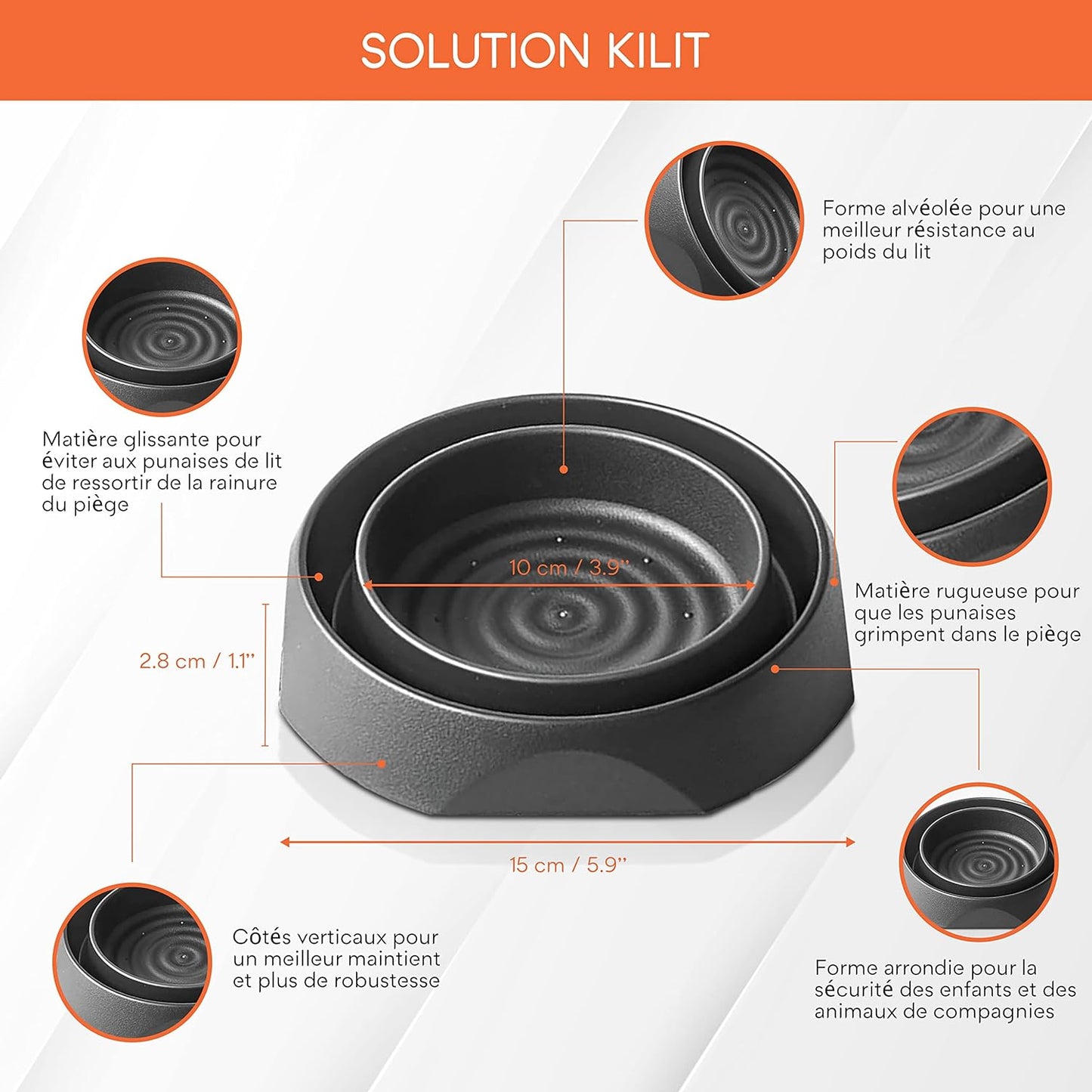 SOLUTION KILIT

Forme alvéolée pour une meilleur résistance au poids du lit

Matière glissante pour éviter aux punaises de lit de ressortir de la rainure du piège

10 cm / 3.9''

Matière rugueuse pour que les punaises grimpent dans le piège

2.8 cm / 1.1''

15 cm / 5.9''

Côtés verticaux pour un meilleur maintient et plus de robustesse

Forme arrondie pour la sécurité des enfants et des animaux de compagnies